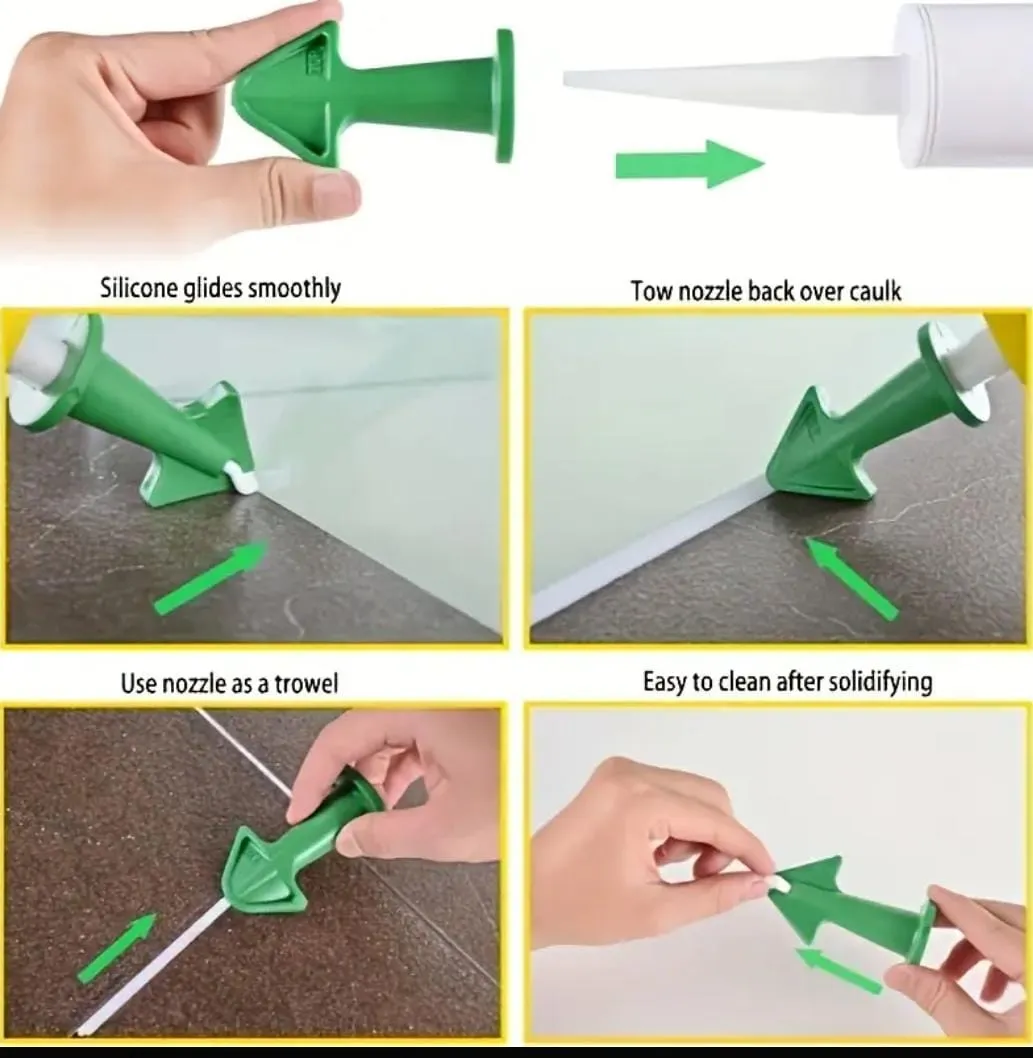 Silicone glides smoothly

Tow nozzle back over caulk

Use nozzle as a trowel

Easy to clean after solidifying